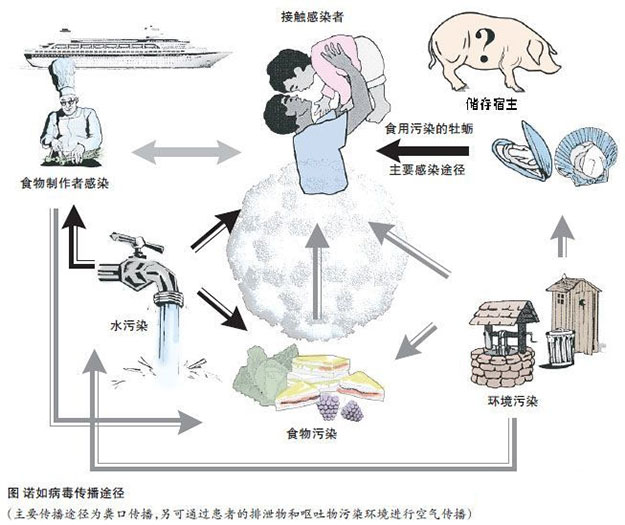 接触感染者

?

储存宿主

食用污染的牡蛎

主要感染途径

食物制作者感染

水污染

食物污染

环境污染

图 诺如病毒传播途径

（主要传播途径为粪口传播，另可通过患者的排泄物和呕吐物污染环境进行空气传播）